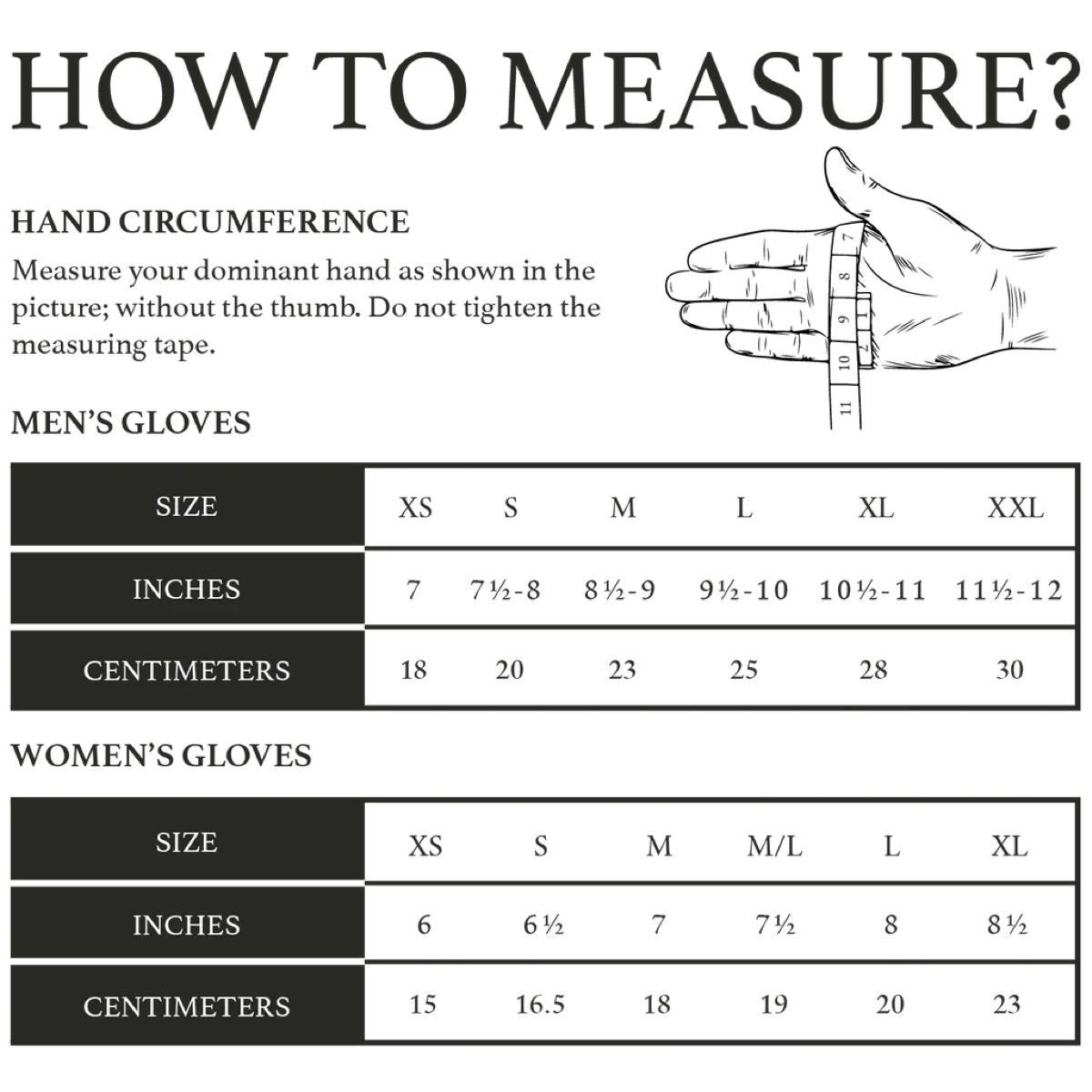 HOW TO MEASURE?

HAND CIRCUMFERENCE

Measure your dominant hand as shown in the picture; without the thumb. Do not tighten the measuring tape.

7 8 9 10 11

MEN'S GLOVES

| SIZE | XS | S | M | L | XL | XXL |
|---|---|---|---|---|---|---|
| INCHES | 7 | 7½-8 | 8½-9 | 9½-10 | 10½-11 | 11½-12 |
| CENTIMETERS | 18 | 20 | 23 | 25 | 28 | 30 |

WOMEN'S GLOVES

| SIZE | XS | S | M | M/L | L | XL |
|---|---|---|---|---|---|---|
| INCHES | 6 | 6½ | 7 | 7½ | 8 | 8½ |
| CENTIMETERS | 15 | 16.5 | 18 | 19 | 20 | 23 |